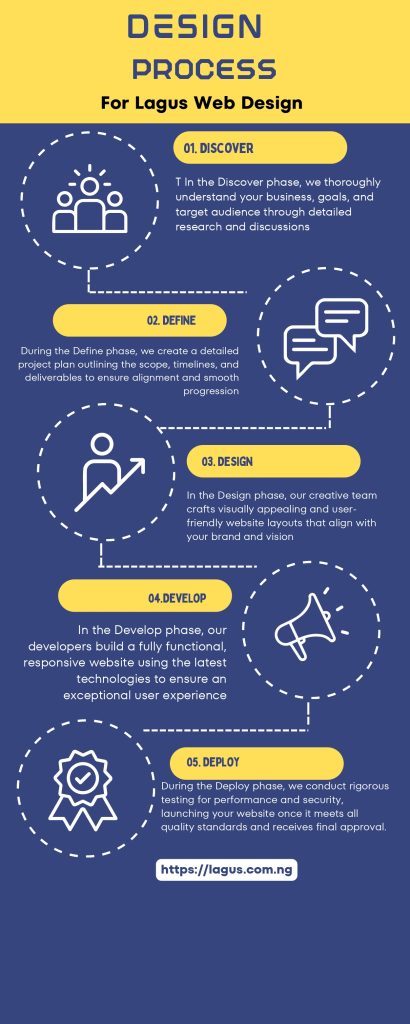 DESIGN PROCESS

For Lagus Web Design

01. DISCOVER

T In the Discover phase, we thoroughly understand your business, goals, and target audience through detailed research and discussions

02. DEFINE

During the Define phase, we create a detailed project plan outlining the scope, timelines, and deliverables to ensure alignment and smooth progression

03. DESIGN

In the Design phase, our creative team crafts visually appealing and user-friendly website layouts that align with your brand and vision

04.DEVELOP

In the Develop phase, our developers build a fully functional, responsive website using the latest technologies to ensure an exceptional user experience

05. DEPLOY

During the Deploy phase, we conduct rigorous testing for performance and security, launching your website once it meets all quality standards and receives final approval.

https://lagus.com.ng